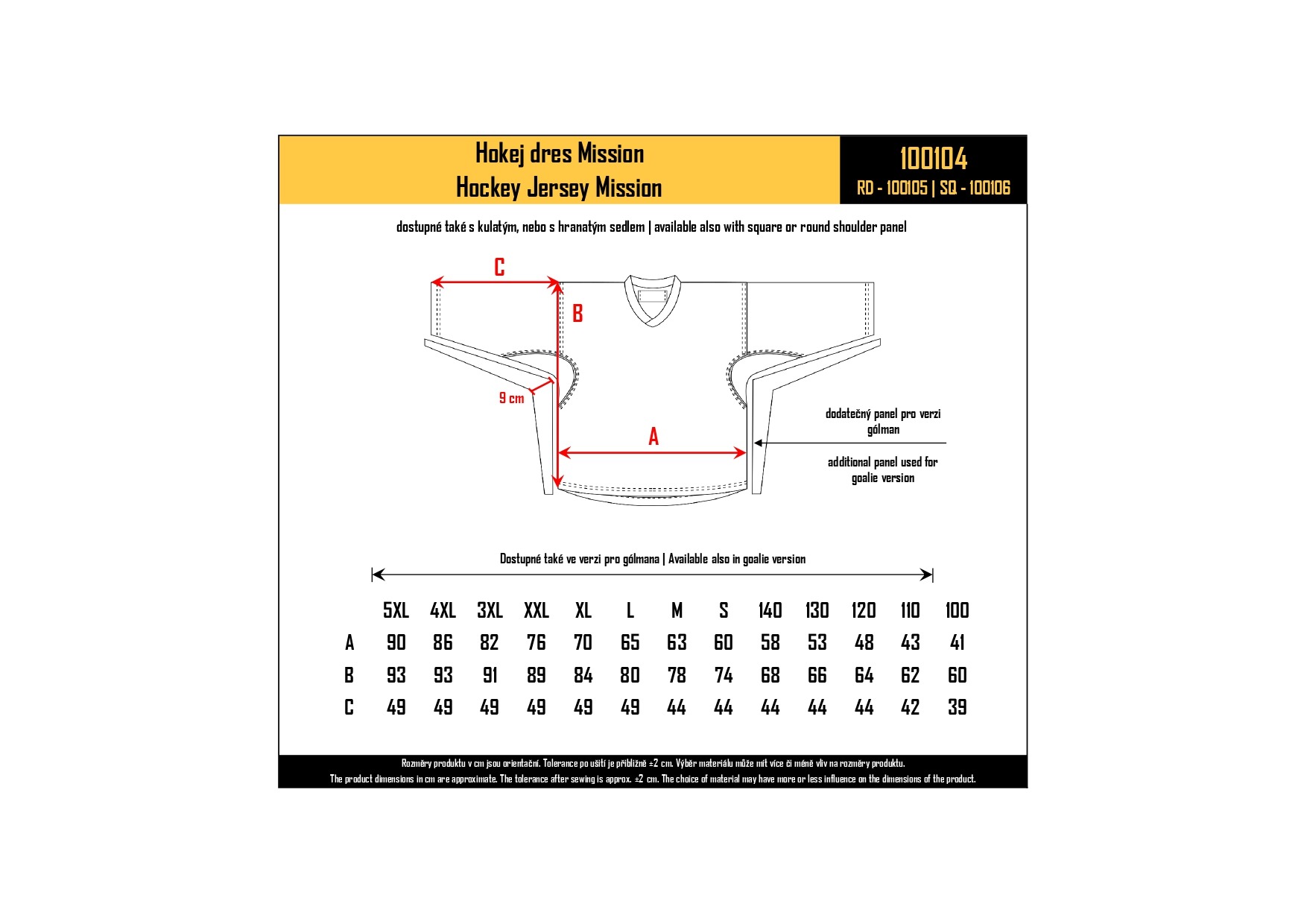 Hokej dres Mission
Hockey Jersey Mission

100104
RD - 100105 | SQ - 100106

dostupné také s kulatým, nebo s hranatým sedlem | available also with square or round shoulder panel

C

B

9 cm

A

dodatečný panel pro verzi gólman

additional panel used for goalie version

Dostupné také ve verzi pro gólmana | Available also in goalie version

| | 5XL | 4XL | 3XL | XXL | XL | L | M | S | 140 | 130 | 120 | 110 | 100 |
|---|---|---|---|---|---|---|---|---|---|---|---|---|---|
| A | 90 | 86 | 82 | 76 | 70 | 65 | 63 | 60 | 58 | 53 | 48 | 43 | 41 |
| B | 93 | 93 | 91 | 89 | 84 | 80 | 78 | 74 | 68 | 66 | 64 | 62 | 60 |
| C | 49 | 49 | 49 | 49 | 49 | 49 | 44 | 44 | 44 | 44 | 44 | 42 | 39 |

Rozměry produktu v cm jsou orientační. Tolerance po ušití je přibližně ±2 cm. Výběr materiálu může mít více či méně vliv na rozměry produktu.
The product dimensions in cm are approximate. The tolerance after sewing is approx. ±2 cm. The choice of material may have more or less influence on the dimensions of the product.